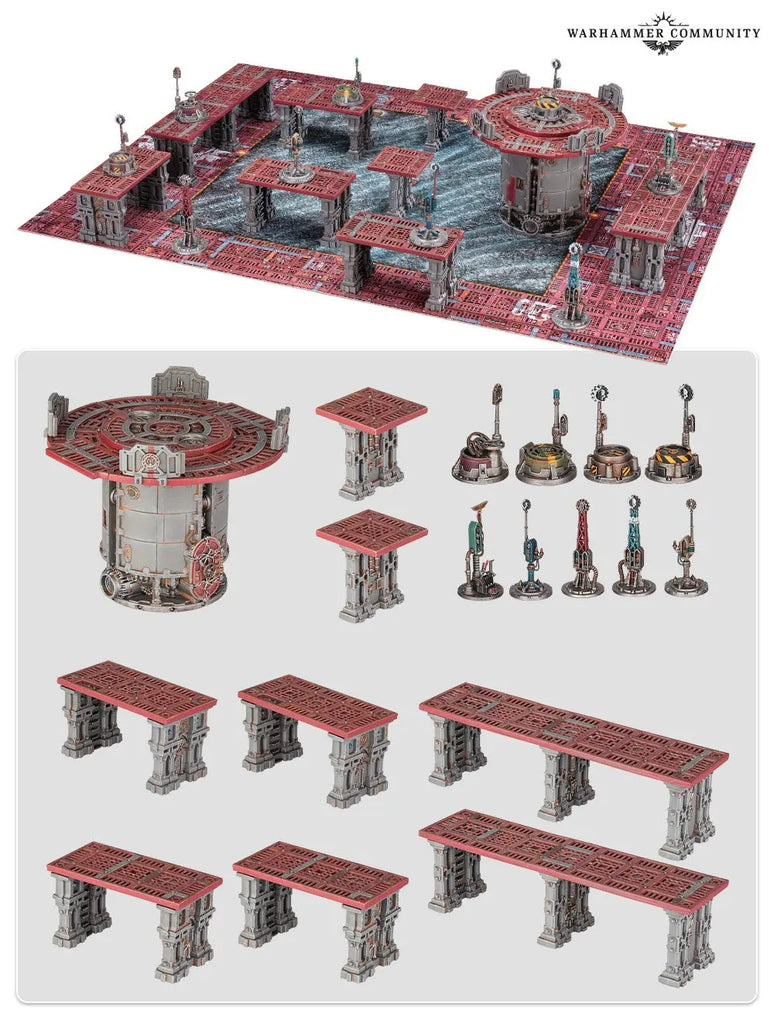 WARHAMMER COMMUNITY